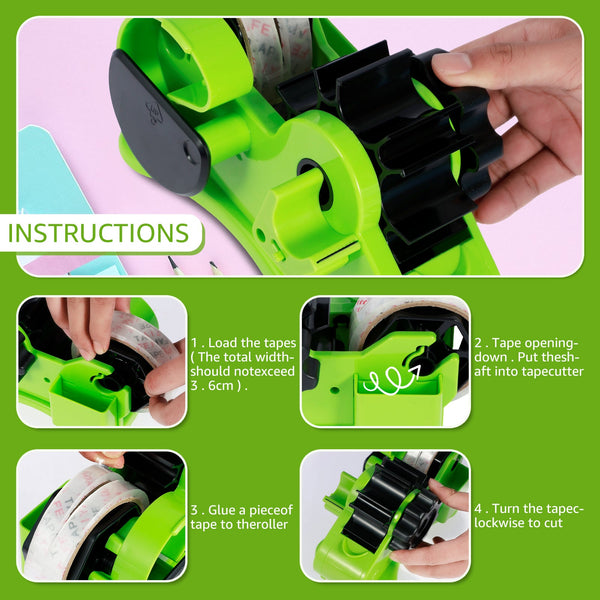 INSTRUCTIONS

1 . Load the tapes ( The total width-should notexceed 3 . 6cm ) .

2 . Tape opening-down . Put thesh-aft into tapecutter

3 . Glue a pieceof tape to theroller

4 . Turn the tapec-lockwise to cut