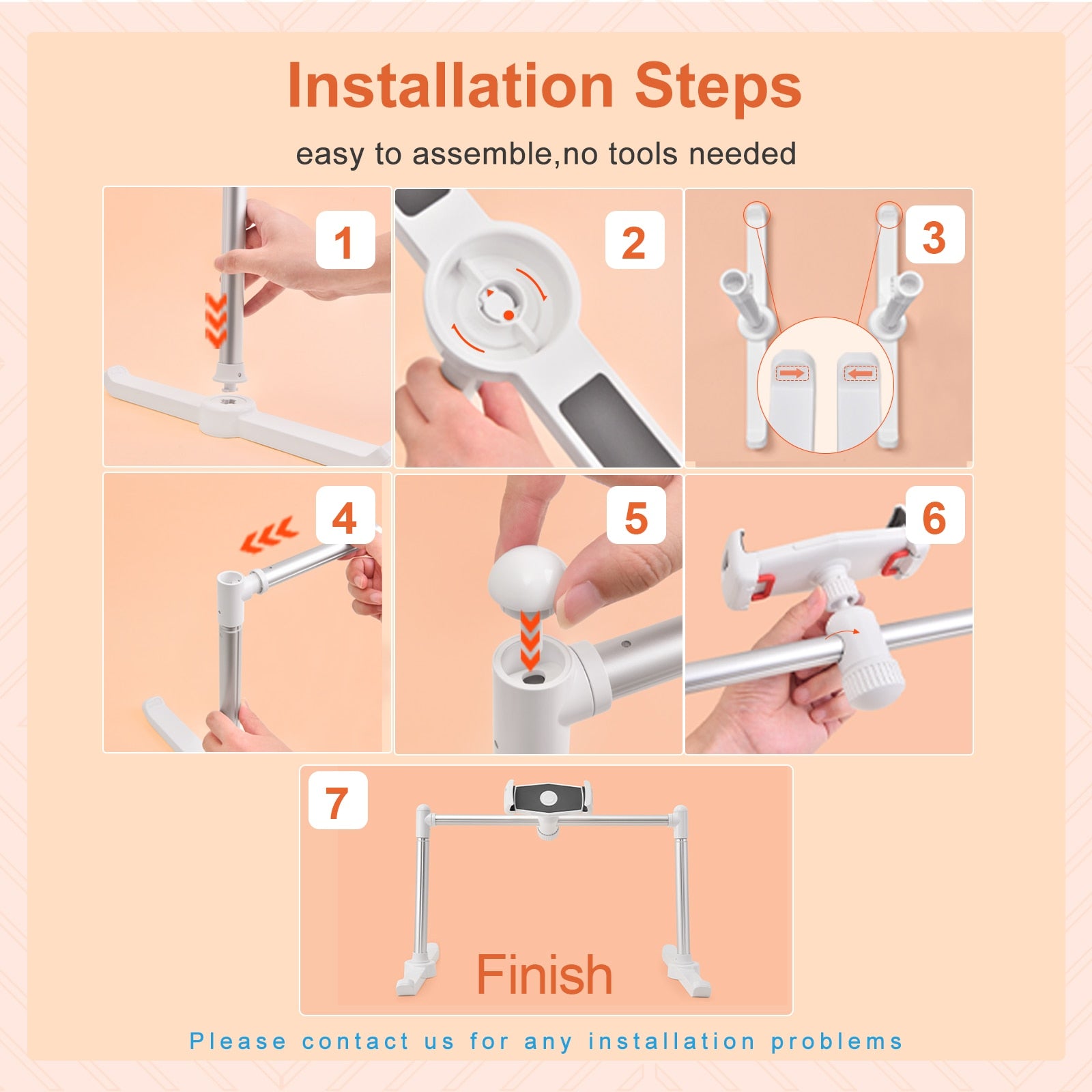 Installation Steps

easy to assemble,no tools needed

1

2

3

4

5

6

7

Finish

Please contact us for any installation problems