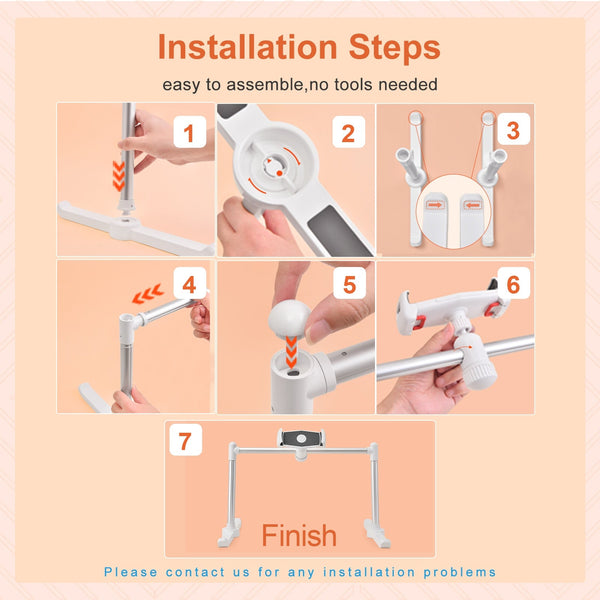 Installation Steps

easy to assemble,no tools needed

1

2

3

4

5

6

7

Finish

Please contact us for any installation problems