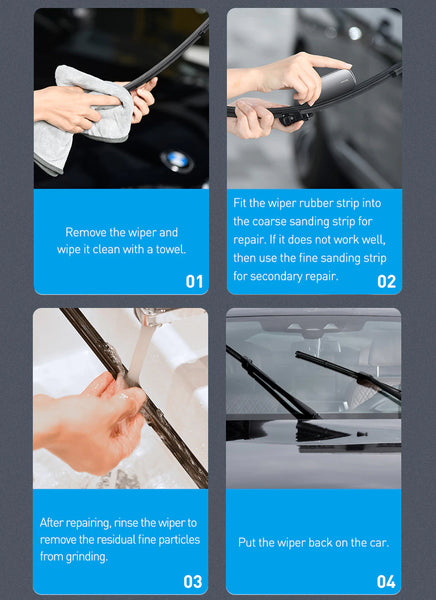 Remove the wiper and wipe it clean with a towel.

01

Fit the wiper rubber strip into the coarse sanding strip for repair. If it does not work well, then use the fine sanding strip for secondary repair.

02

After repairing, rinse the wiper to remove the residual fine particles from grinding.

03

Put the wiper back on the car.

04