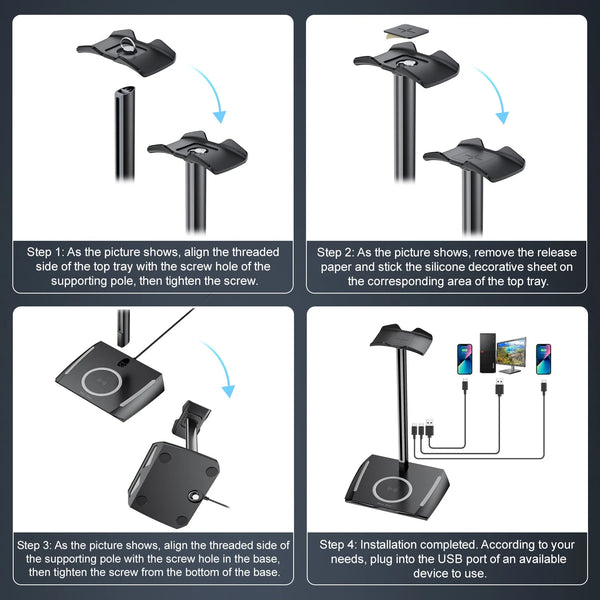 Step 1: As the picture shows, align the threaded side of the top tray with the screw hole of the supporting pole, then tighten the screw.

Step 2: As the picture shows, remove the release paper and stick the silicone decorative sheet on the corresponding area of the top tray.

Step 3: As the picture shows, align the threaded side of the supporting pole with the screw hole in the base, then tighten the screw from the bottom of the base.

Step 4: Installation completed. According to your needs, plug into the USB port of an available device to use.