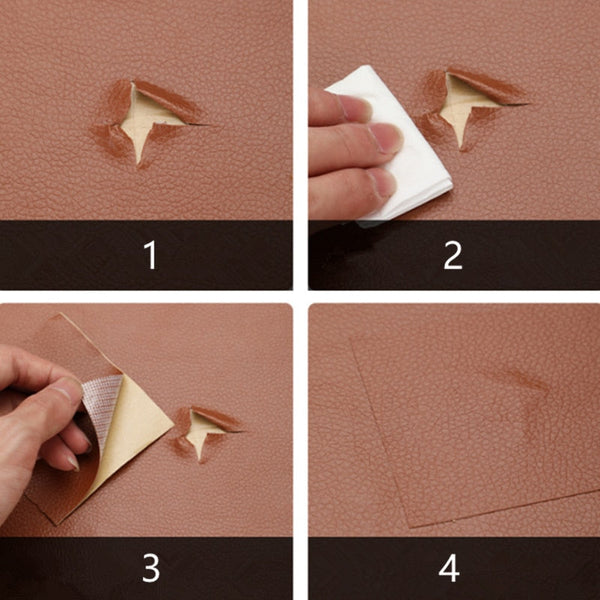 1

2

3

4