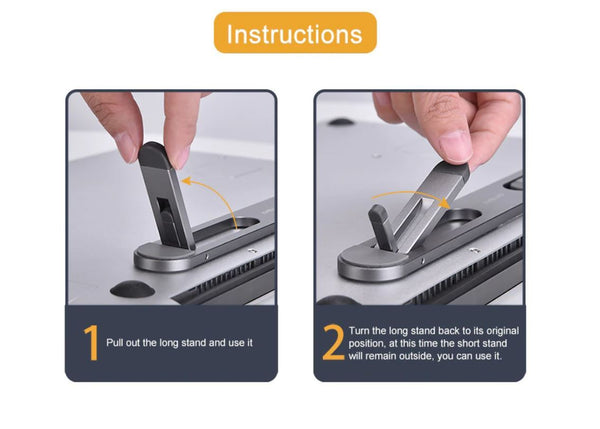 Instructions

1 Pull out the long stand and use it

2 Turn the long stand back to its original position, at this time the short stand will remain outside, you can use it.