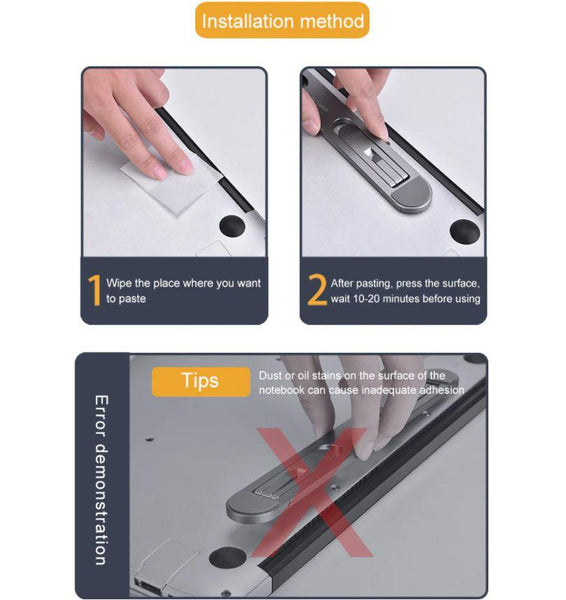 Installation method

1 Wipe the place where you want to paste

2 After pasting, press the surface, wait 10-20 minutes before using

Error demonstration

Tips

Dust or oil stains on the surface of the notebook can cause inadequate adhesion