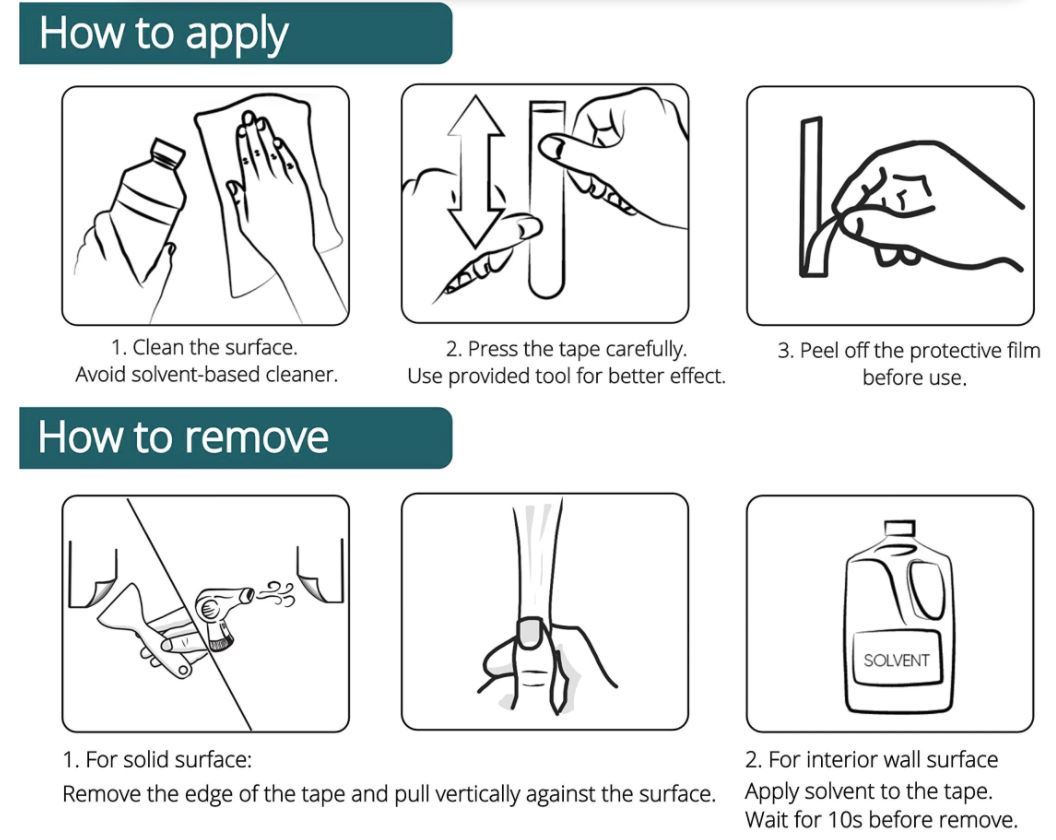 How to apply

1. Clean the surface.
Avoid solvent-based cleaner.

2. Press the tape carefully.
Use provided tool for better effect.

3. Peel off the protective film
before use.

How to remove

SOLVENT

1. For solid surface:
Remove the edge of the tape and pull vertically against the surface.

2. For interior wall surface
Apply solvent to the tape.
Wait for 10s before remove.